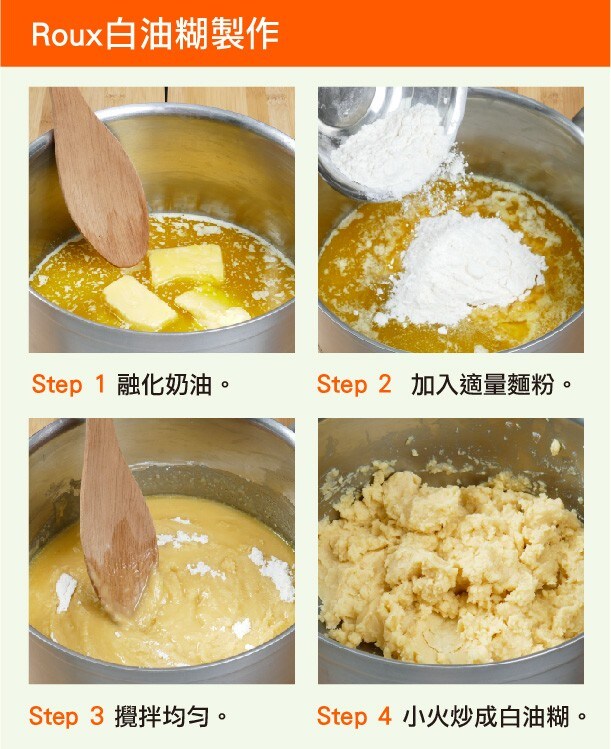 Roux白油糊製作

Step 1 融化奶油。

Step 2 加入適量麵粉。

Step 3 攪拌均勻。

Step 4 小火炒成白油糊。