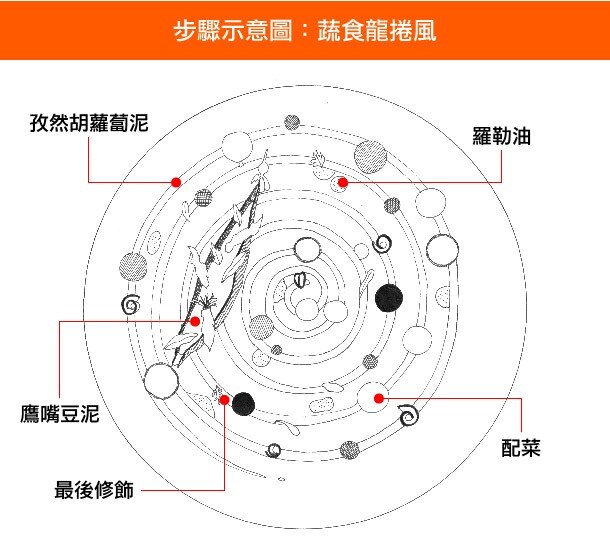 步驟示意圖：蔬食龍捲風

孜然胡蘿蔔泥

羅勒油

鷹嘴豆泥

配菜

最後修飾