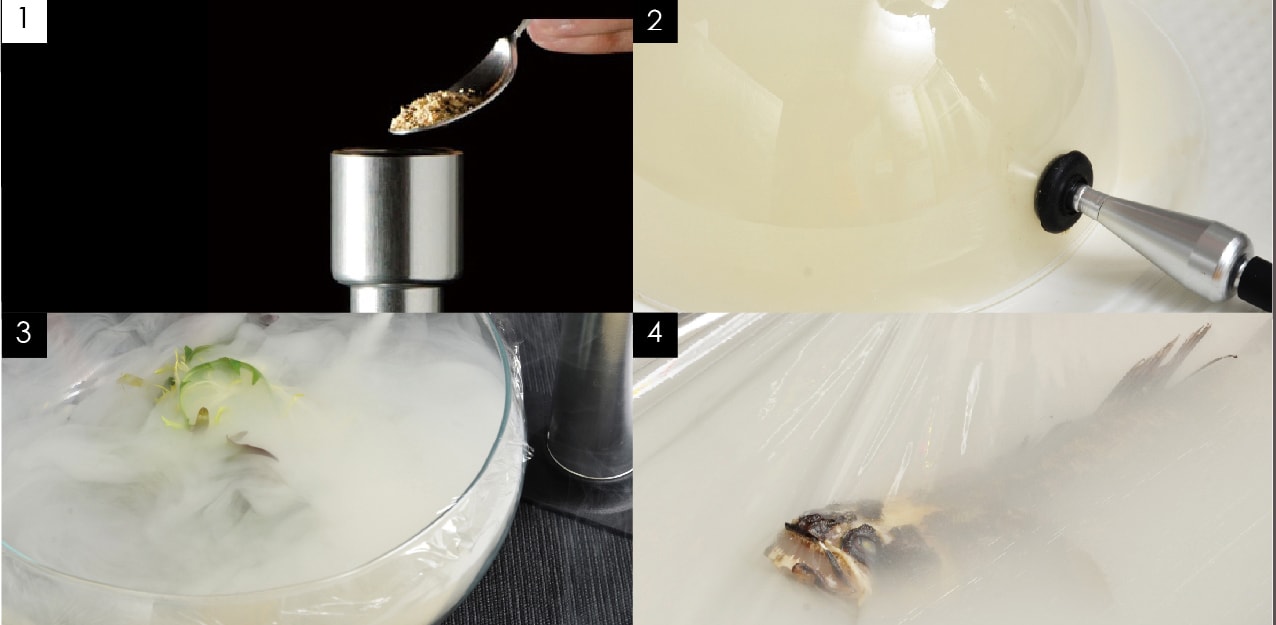 1

2

3

4