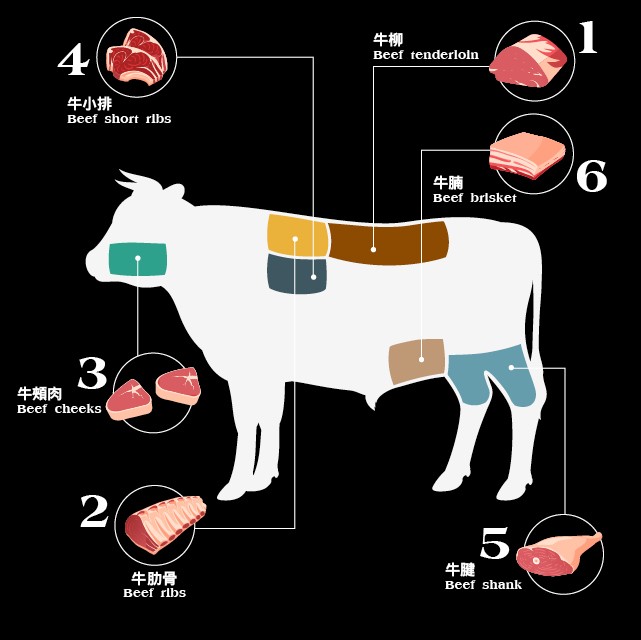 4
牛小排
Beef short ribs

牛柳
Beef tenderloin
1

6
牛腩
Beef brisket

3
牛頰肉
Beef cheeks

2
牛肋骨
Beef ribs

5
牛腱
Beef shank